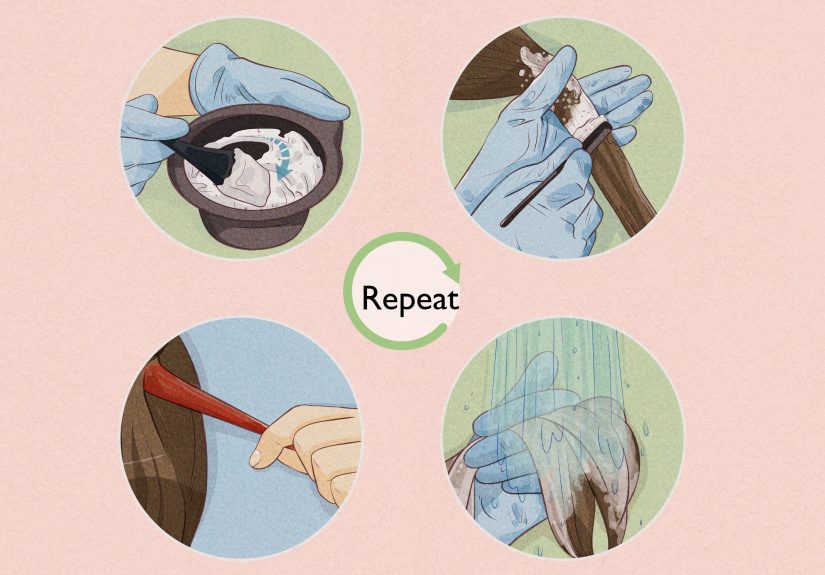 Repeat