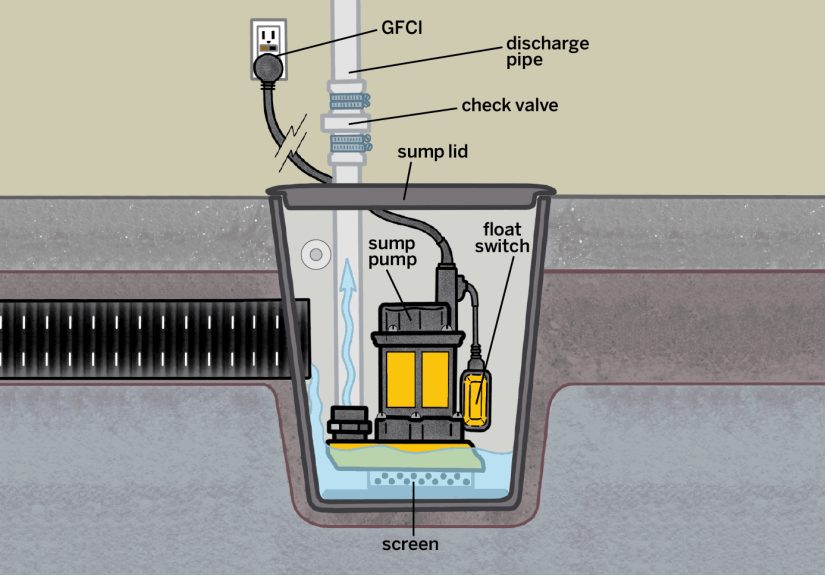 GFCI
discharge pipe
check valve
sump lid
sump pump
float switch
screen